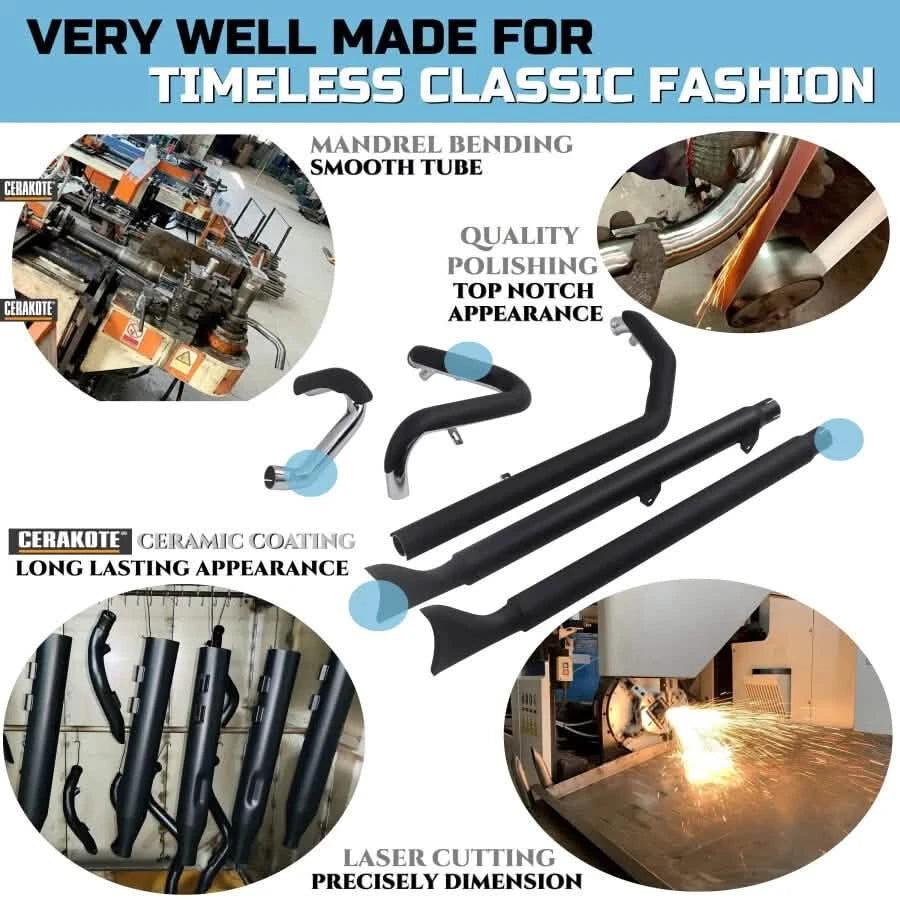 VERY WELL MADE FOR
TIMELESS CLASSIC FASHION

CERAKOTE

CERAKOTE

MANDREL BENDING
SMOOTH TUBE

QUALITY
POLISHING
TOP NOTCH
APPEARANCE

CERAKOTE CERAMIC COATING
LONG LASTING APPEARANCE

LASER CUTTING
PRECISELY DIMENSION