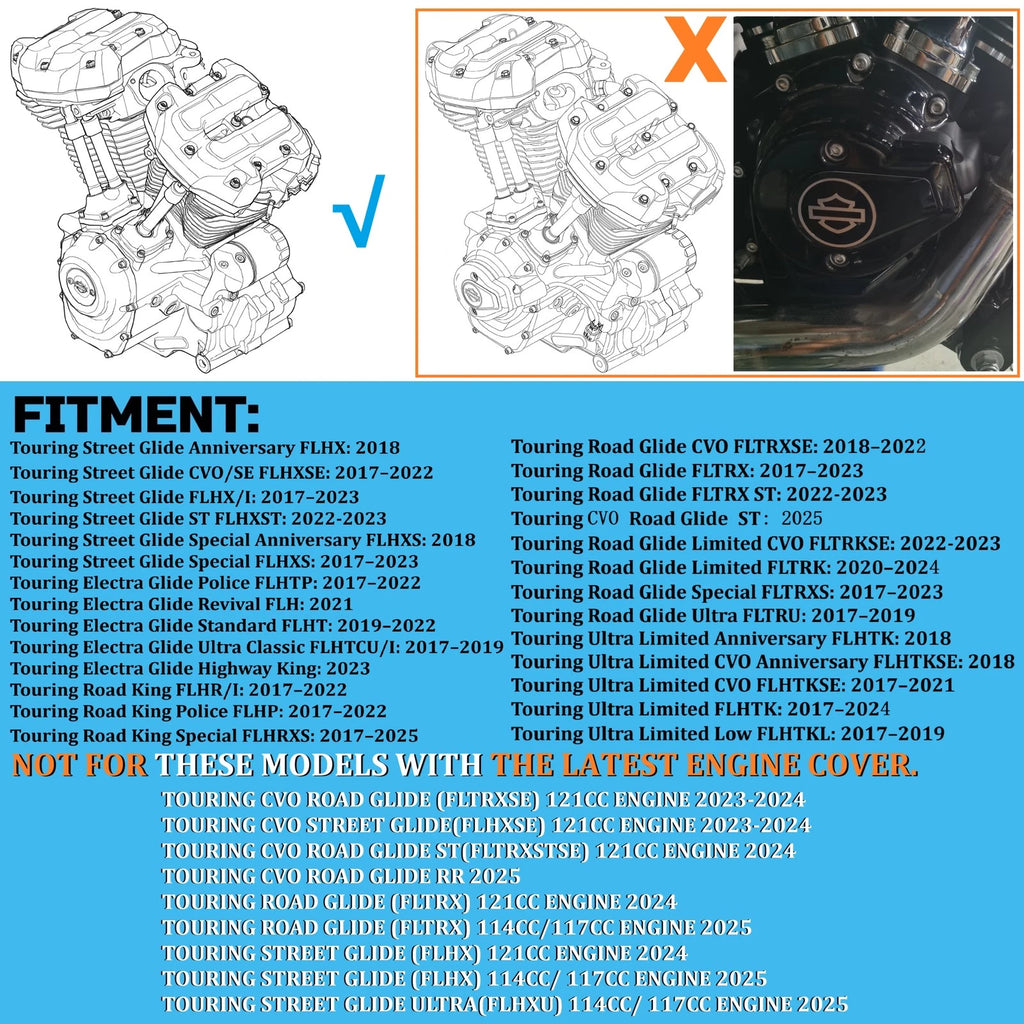 √

X

FITMENT:

Touring Street Glide Anniversary FLHX: 2018
Touring Street Glide CVO/SE FLHXSE: 2017–2022
Touring Street Glide FLHX/I: 2017–2023
Touring Street Glide ST FLHXST: 2022-2023
Touring Street Glide Special Anniversary FLHXS: 2018
Touring Street Glide Special FLHXS: 2017–2023
Touring Electra Glide Police FLHTP: 2017–2022
Touring Electra Glide Revival FLH: 2021
Touring Electra Glide Standard FLHT: 2019–2022
Touring Electra Glide Ultra Classic FLHTCU/I: 2017–2019
Touring Electra Glide Highway King: 2023
Touring Road King FLHR/I: 2017–2022
Touring Road King Police FLHP: 2017–2022
Touring Road King Special FLHRXS: 2017–2025

Touring Road Glide CVO FLTRXSE: 2018–2022
Touring Road Glide FLTRX: 2017–2023
Touring Road Glide FLTRX ST: 2022-2023
Touring CVO Road Glide ST: 2025
Touring Road Glide Limited CVO FLTRKSE: 2022-2023
Touring Road Glide Limited FLTRK: 2020–2024
Touring Road Glide Special FLTRXS: 2017–2023
Touring Road Glide Ultra FLTRU: 2017–2019
Touring Ultra Limited Anniversary FLHTK: 2018
Touring Ultra Limited CVO Anniversary FLHTKSE: 2018
Touring Ultra Limited CVO FLHTKSE: 2017–2021
Touring Ultra Limited FLHTK: 2017–2024
Touring Ultra Limited Low FLHTKL: 2017–2019

NOT FOR THESE MODELS WITH THE LATEST ENGINE COVER.

TOURING CVO ROAD GLIDE (FLTRXSE) 121CC ENGINE 2023-2024
TOURING CVO STREET GLIDE(FLHXSE) 121CC ENGINE 2023-2024
TOURING CVO ROAD GLIDE ST(FLTRXSTSE) 121CC ENGINE 2024
TOURING CVO ROAD GLIDE RR 2025
TOURING ROAD GLIDE (FLTRX) 121CC ENGINE 2024
TOURING ROAD GLIDE (FLTRX) 114CC/117CC ENGINE 2025
TOURING STREET GLIDE (FLHX) 121CC ENGINE 2024
TOURING STREET GLIDE (FLHX) 114CC/ 117CC ENGINE 2025
TOURING STREET GLIDE ULTRA(FLHXU) 114CC/ 117CC ENGINE 2025