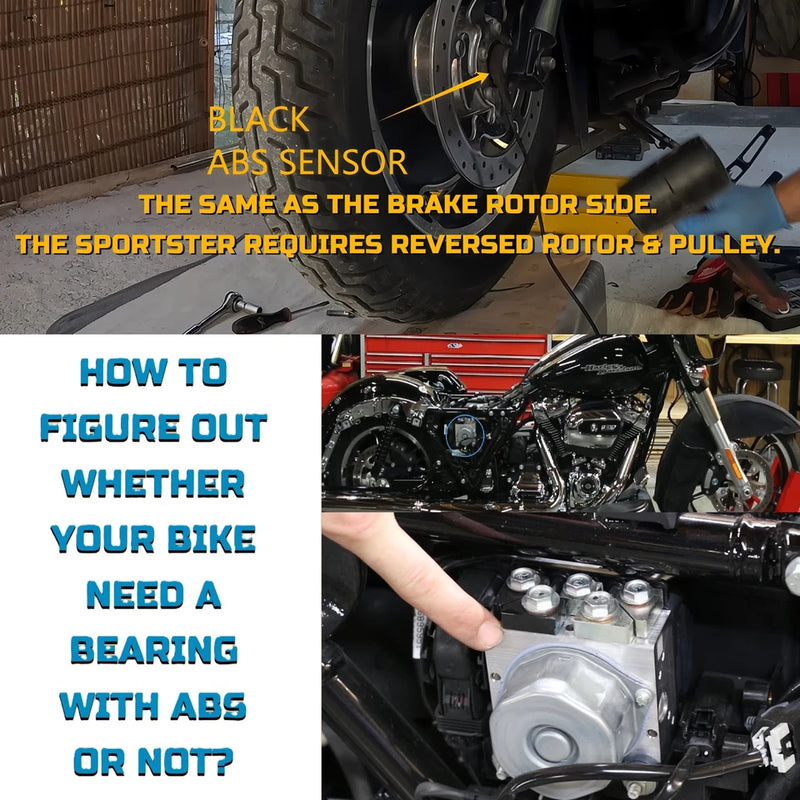 BLACK
ABS SENSOR
THE SAME AS THE BRAKE ROTOR SIDE.
THE SPORTSTER REQUIRES REVERSED ROTOR & PULLEY.

HOW TO FIGURE OUT WHETHER YOUR BIKE NEED A BEARING WITH ABS OR NOT?

Harley-Davidson